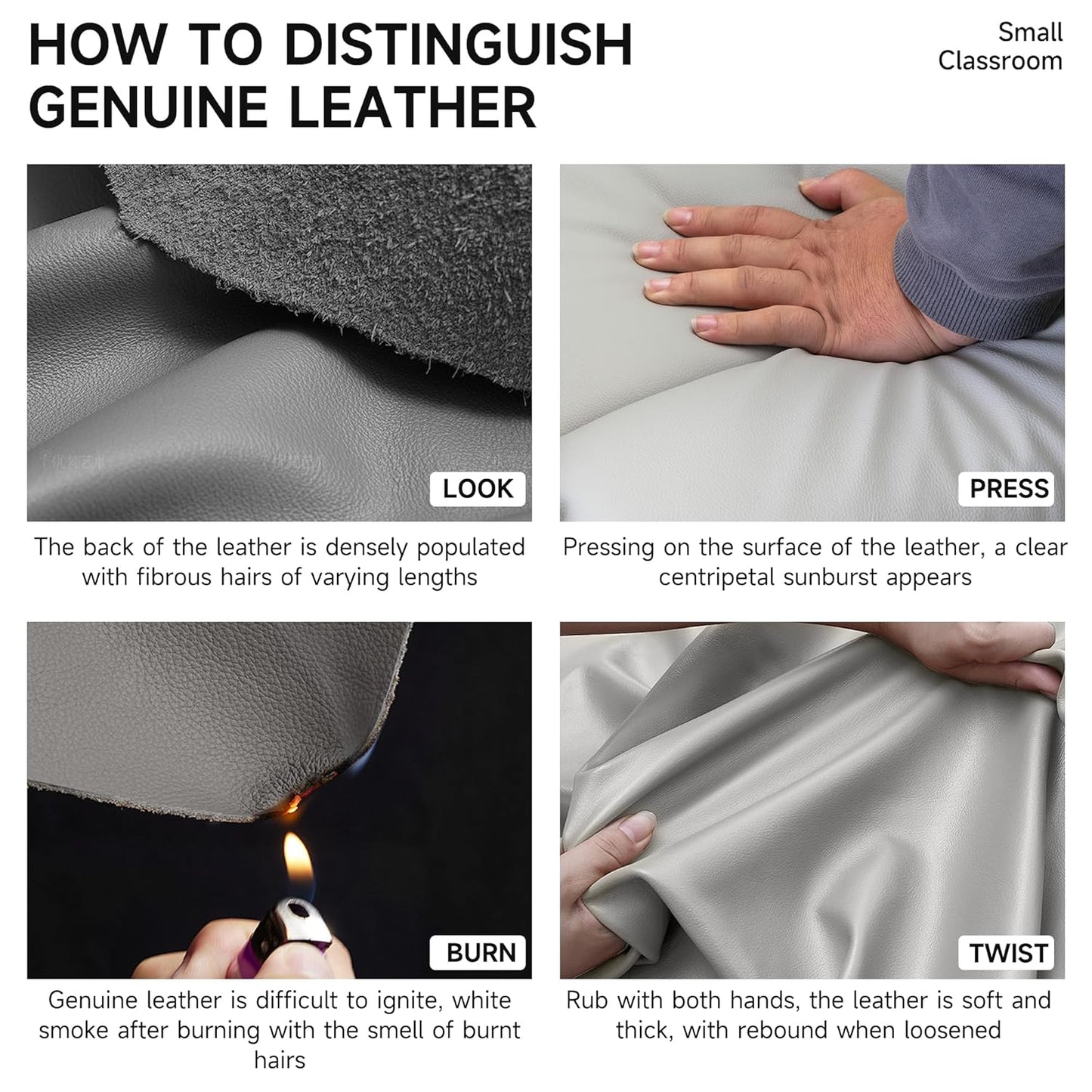 HOW TO DISTINGUISH GENUINE LEATHER

Small Classroom

LOOK

The back of the leather is densely populated with fibrous hairs of varying lengths

PRESS

Pressing on the surface of the leather, a clear centripetal sunburst appears

BURN

Genuine leather is difficult to ignite, white smoke after burning with the smell of burnt hairs

TWIST

Rub with both hands, the leather is soft and thick, with rebound when loosened